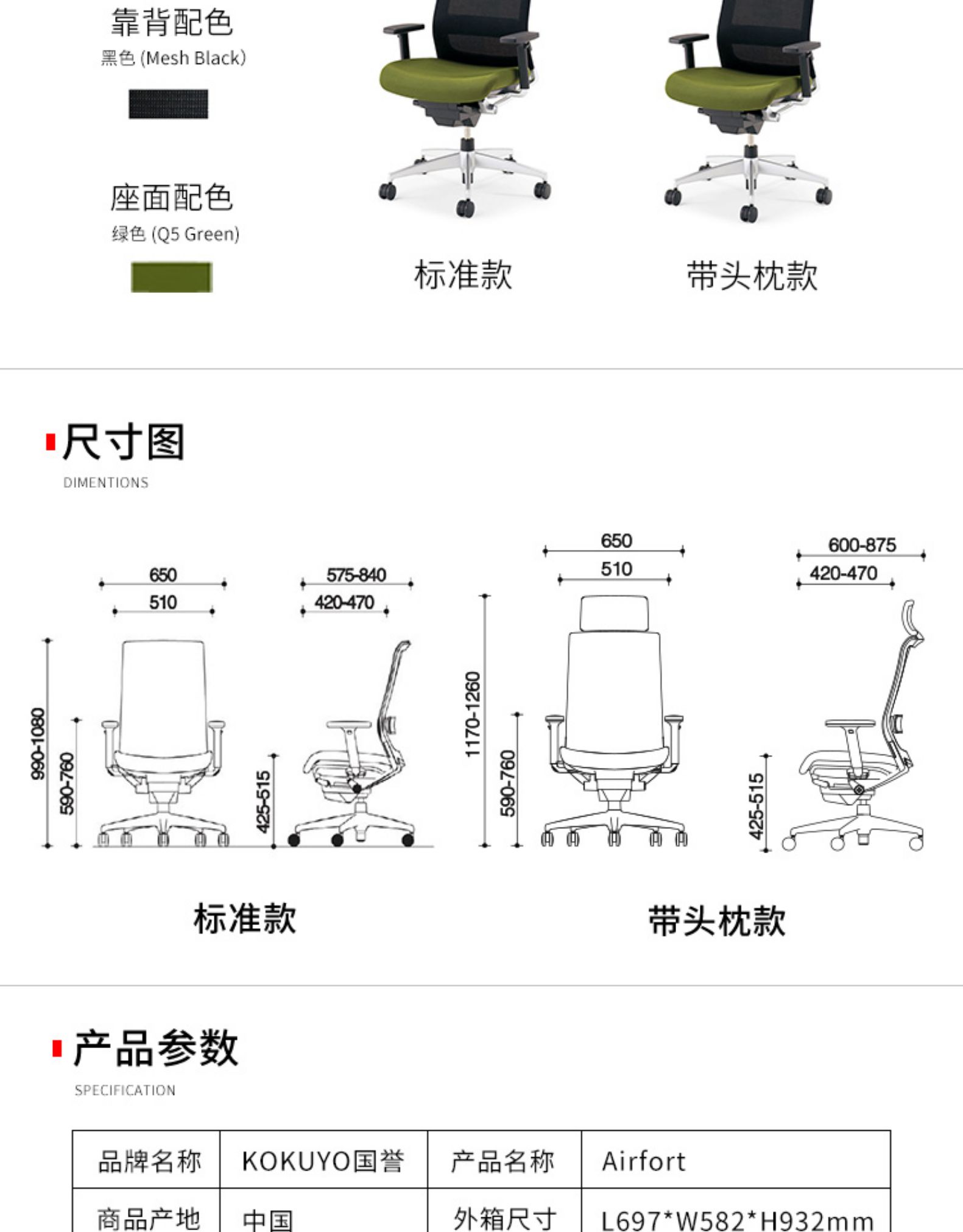 靠背配色
黑色 (Mesh Black)

座面配色
绿色 (Q5 Green)

标准款

带头枕款

尺寸图
DIMENTIONS

650
510
990-1080
590-760
575-840
420-470
425-515

650
510
1170-1260
590-760
600-875
420-470
425-515

标准款

带头枕款

产品参数
SPECIFICATION

| 品牌名称 | KOKUYO国誉 | 产品名称 | Airfort |
|---|---|---|---|
| 商品产地 | 中国 | 外箱尺寸 | L697*W582*H932mm |