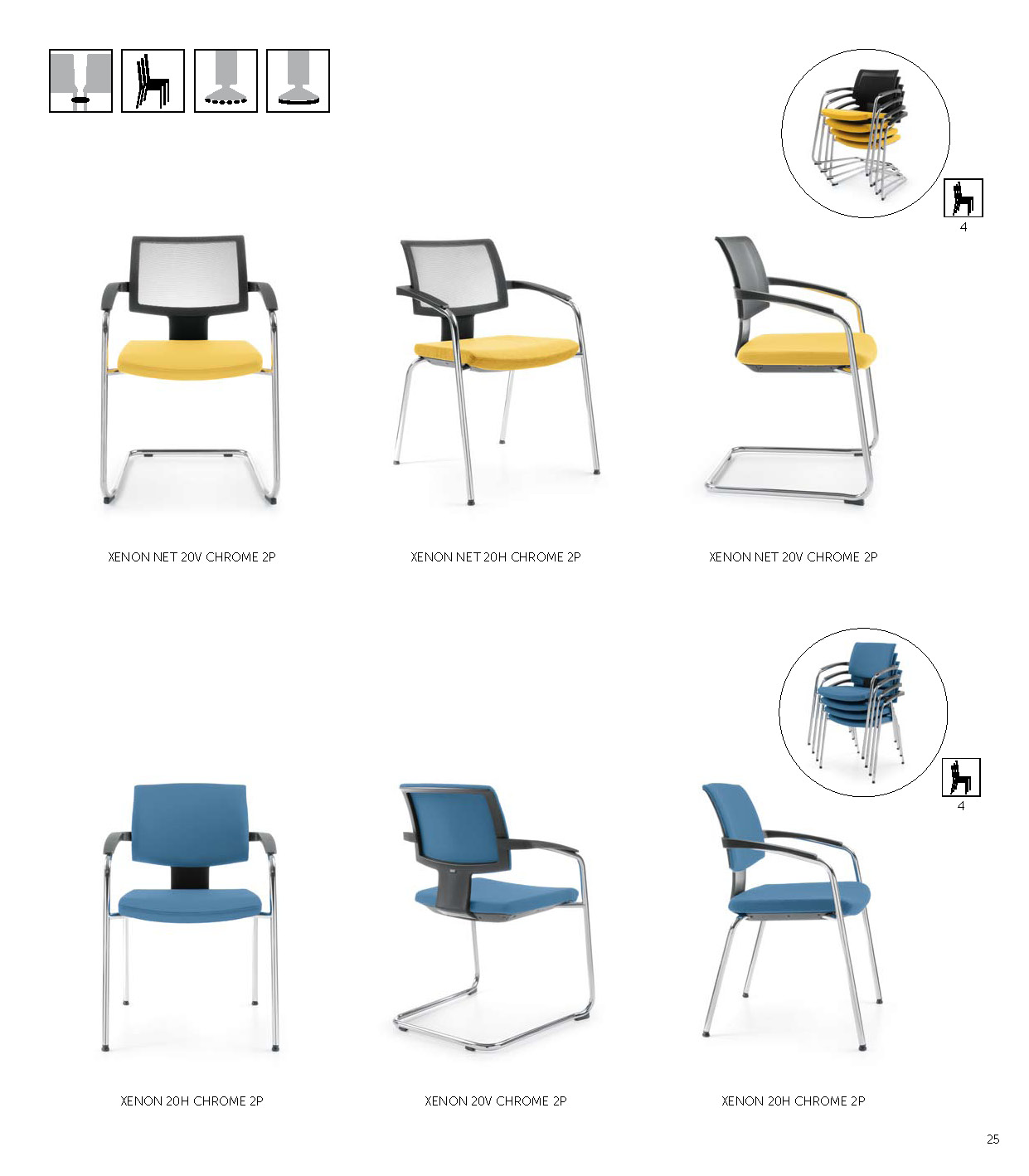 4

XENON NET 20V CHROME 2P

XENON NET 20H CHROME 2P

XENON NET 20V CHROME 2P

4

XENON 20H CHROME 2P

XENON 20V CHROME 2P

XENON 20H CHROME 2P

25